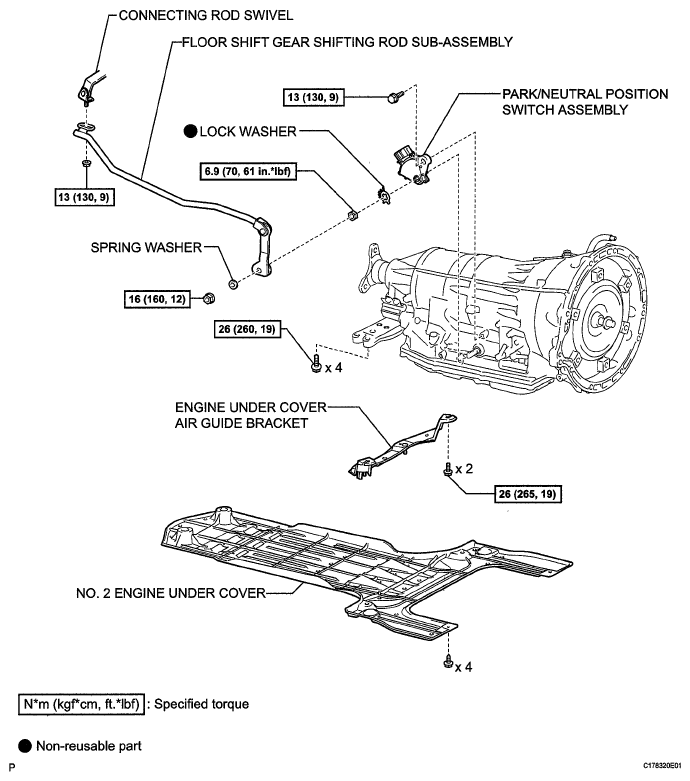 CONNECTING ROD SWIVEL

FLOOR SHIFT GEAR SHIFTING ROD SUB-ASSEMBLY

13 (130, 9)

PARK/NEUTRAL POSITION SWITCH ASSEMBLY

● LOCK WASHER

6.9 (70, 61 in.*lbf)

13 (130, 9)

SPRING WASHER

16 (160, 12)

26 (260, 19)

x 4

ENGINE UNDER COVER AIR GUIDE BRACKET

x 2

26 (265, 19)

NO. 2 ENGINE UNDER COVER

x 4

N*m (kgf*cm, ft.*lbf) : Specified torque

● Non-reusable part

P

C178320E01