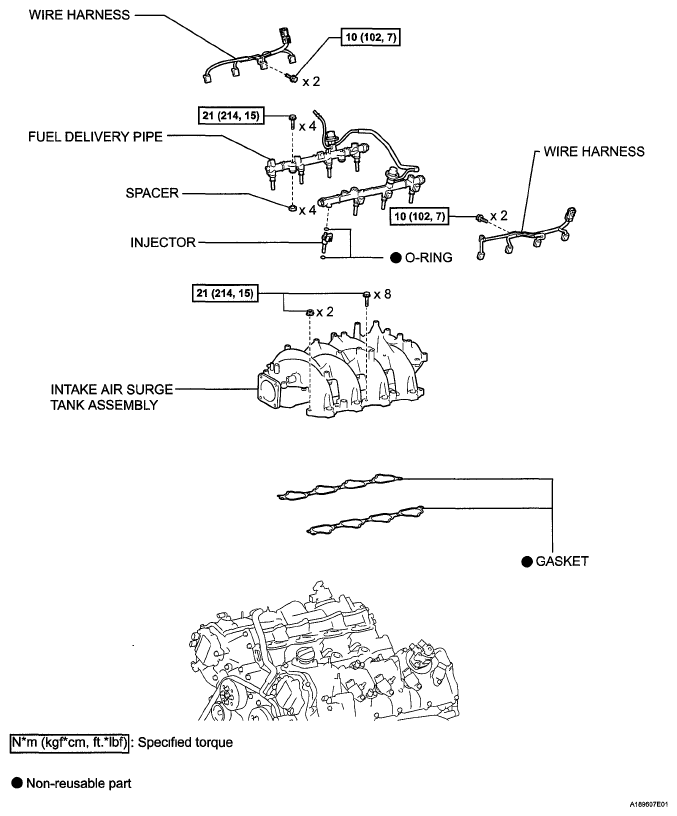 WIRE HARNESS

10 (102, 7)

x 2

21 (214, 15)

x 4

FUEL DELIVERY PIPE

WIRE HARNESS

SPACER

x 4

10 (102, 7)

x 2

INJECTOR

● O-RING

21 (214, 15)

x 8

x 2

INTAKE AIR SURGE TANK ASSEMBLY

● GASKET

N*m (kgf*cm, ft.*lbf) : Specified torque

● Non-reusable part

A189607E01