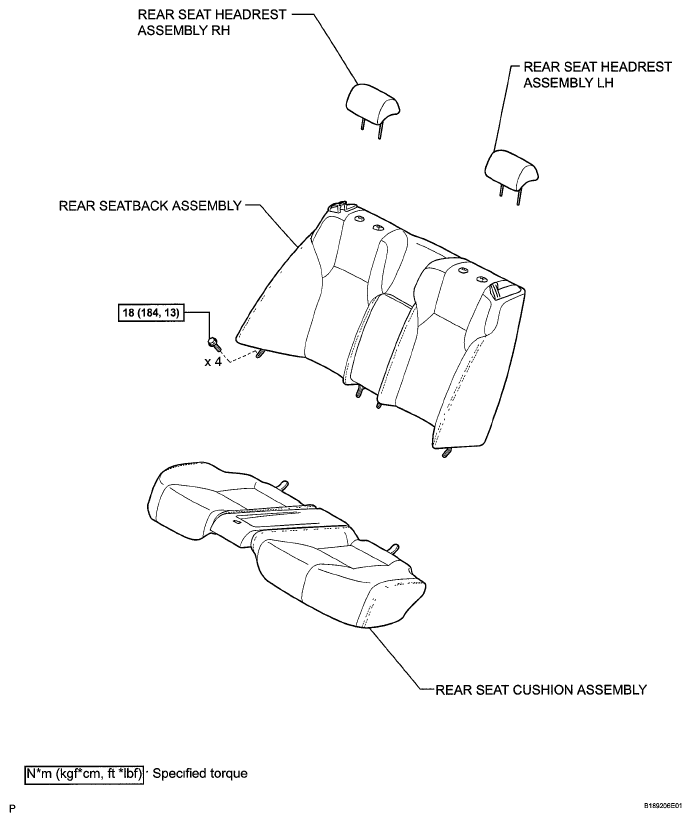 REAR SEAT HEADREST ASSEMBLY RH

REAR SEAT HEADREST ASSEMBLY LH

REAR SEATBACK ASSEMBLY

18 (184, 13)

x 4

REAR SEAT CUSHION ASSEMBLY

N*m (kgf*cm, ft *lbf) : Specified torque

P

B189206E01