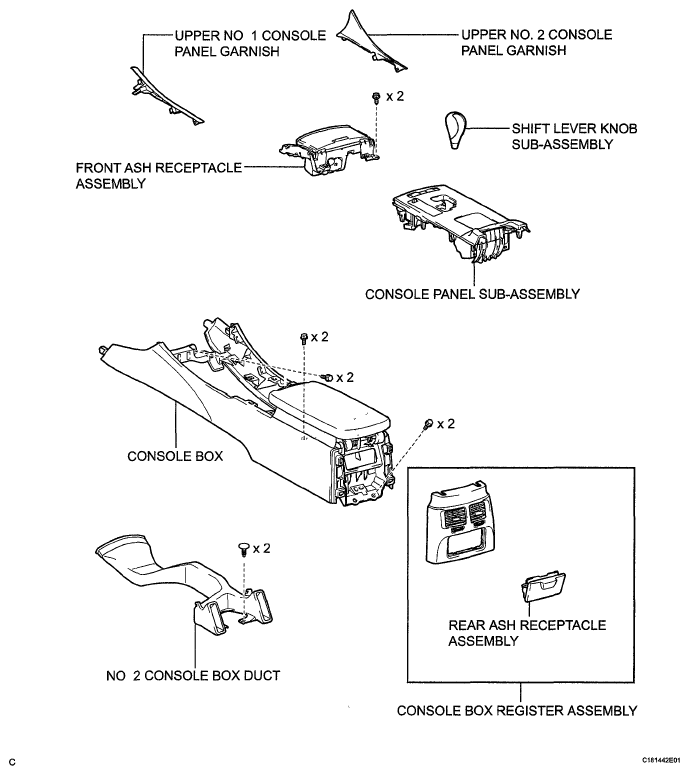 UPPER NO 1 CONSOLE PANEL GARNISH

UPPER NO. 2 CONSOLE PANEL GARNISH

x 2

SHIFT LEVER KNOB SUB-ASSEMBLY

FRONT ASH RECEPTACLE ASSEMBLY

CONSOLE PANEL SUB-ASSEMBLY

x 2

x 2

x 2

CONSOLE BOX

x 2

REAR ASH RECEPTACLE ASSEMBLY

NO 2 CONSOLE BOX DUCT

CONSOLE BOX REGISTER ASSEMBLY

C

C181442E01