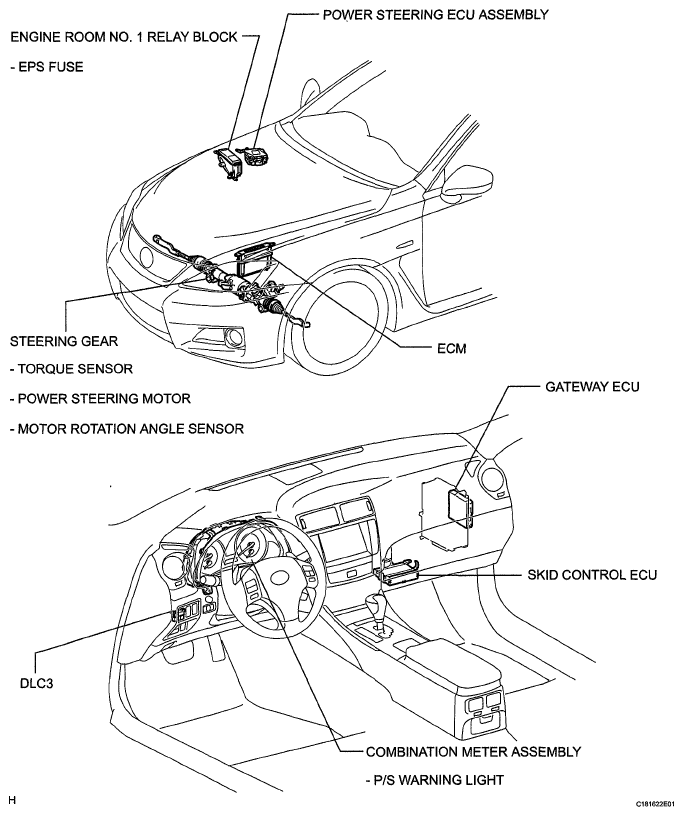 POWER STEERING ECU ASSEMBLY

ENGINE ROOM NO. 1 RELAY BLOCK

- EPS FUSE

STEERING GEAR

- TORQUE SENSOR

- POWER STEERING MOTOR

- MOTOR ROTATION ANGLE SENSOR

ECM

GATEWAY ECU

SKID CONTROL ECU

DLC3

COMBINATION METER ASSEMBLY

- P/S WARNING LIGHT

H

C181622E01