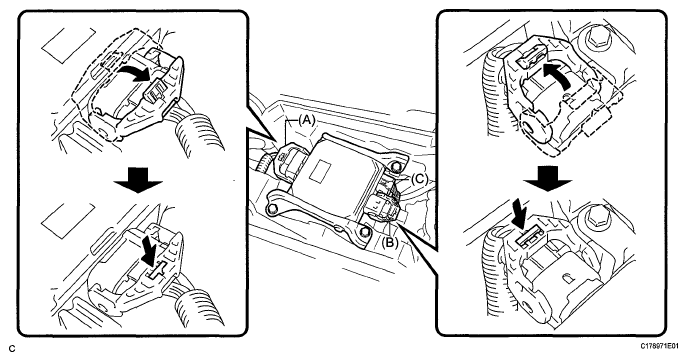 (A)
(C)
(B)
C
C178971E01