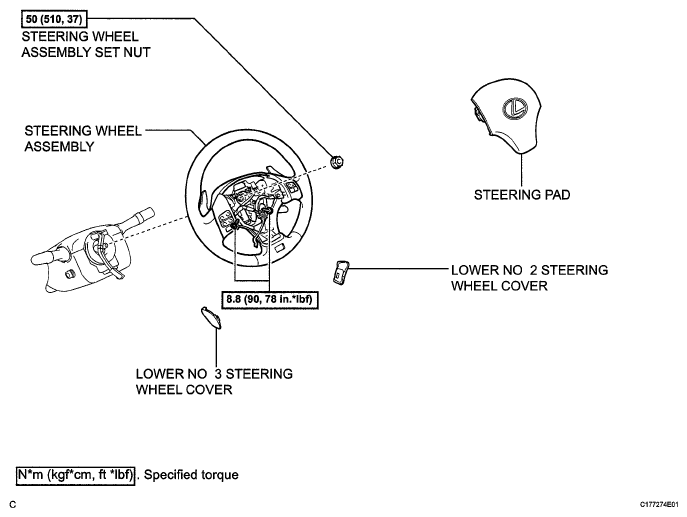 50 (510, 37)
STEERING WHEEL ASSEMBLY SET NUT

STEERING WHEEL ASSEMBLY

STEERING PAD

LOWER NO 2 STEERING WHEEL COVER

8.8 (90, 78 in.*lbf)

LOWER NO 3 STEERING WHEEL COVER

N*m (kgf*cm, ft *lbf) . Specified torque

C

C177274E01