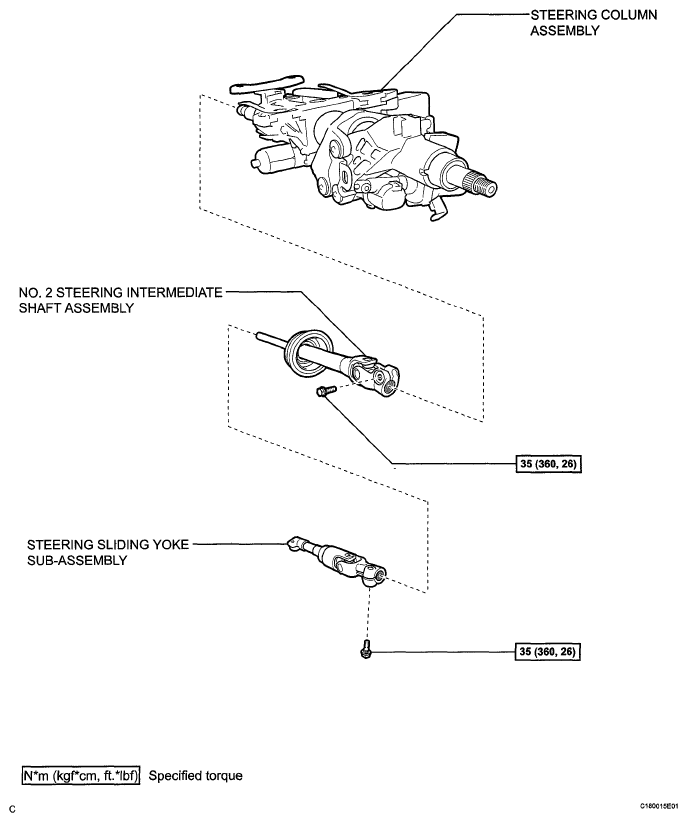 STEERING COLUMN ASSEMBLY

NO. 2 STEERING INTERMEDIATE SHAFT ASSEMBLY

35 (360, 26)

STEERING SLIDING YOKE SUB-ASSEMBLY

35 (360, 26)

N*m (kgf*cm, ft.*lbf) Specified torque

C

C180015E01