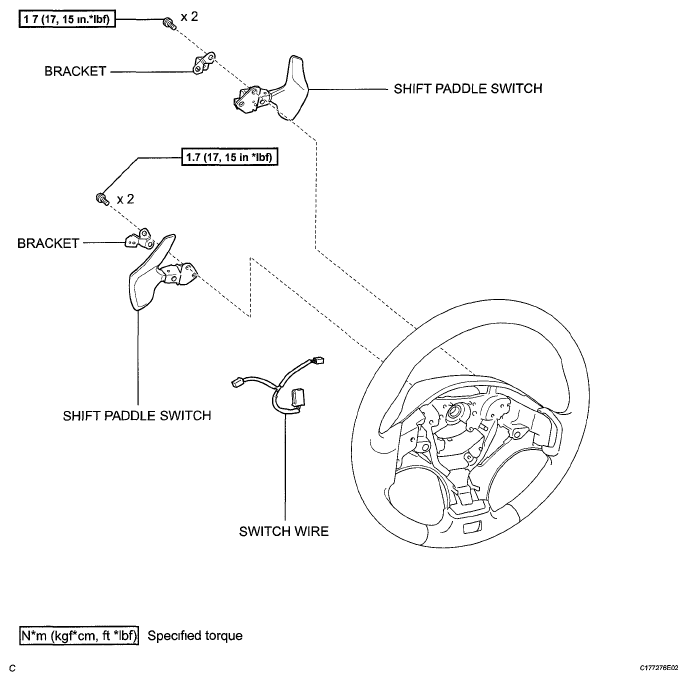 1 7 (17, 15 in.*lbf)

x 2

BRACKET

SHIFT PADDLE SWITCH

1.7 (17, 15 in *lbf)

x 2

BRACKET

SHIFT PADDLE SWITCH

SWITCH WIRE

N*m (kgf*cm, ft *lbf) Specified torque

C

C177276E02