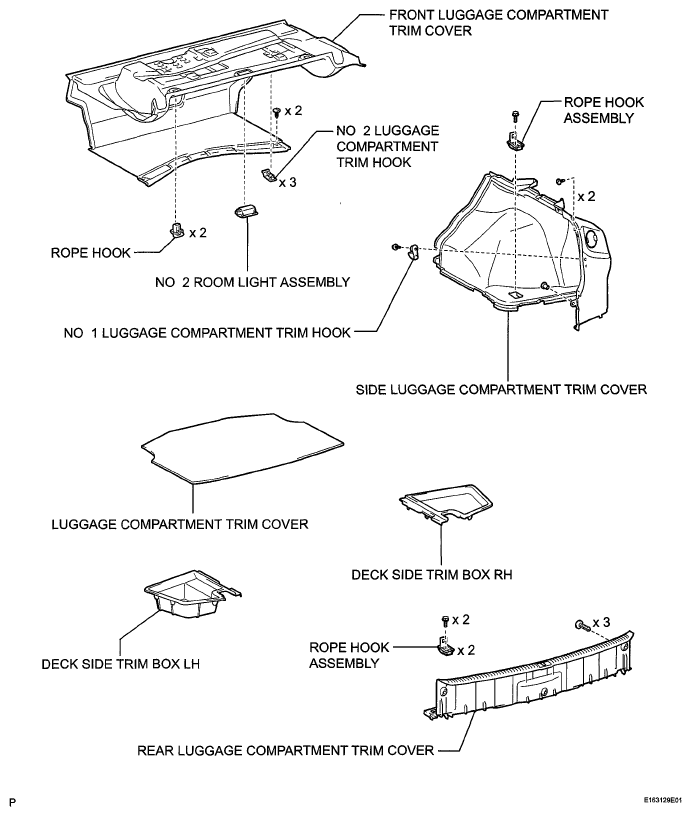 FRONT LUGGAGE COMPARTMENT TRIM COVER

x 2

NO 2 LUGGAGE COMPARTMENT TRIM HOOK

x 3

ROPE HOOK ASSEMBLY

x 2

x 2

ROPE HOOK

NO 2 ROOM LIGHT ASSEMBLY

NO 1 LUGGAGE COMPARTMENT TRIM HOOK

SIDE LUGGAGE COMPARTMENT TRIM COVER

LUGGAGE COMPARTMENT TRIM COVER

DECK SIDE TRIM BOX RH

DECK SIDE TRIM BOX LH

x 2

x 3

ROPE HOOK ASSEMBLY

x 2

REAR LUGGAGE COMPARTMENT TRIM COVER

P

E163129E01