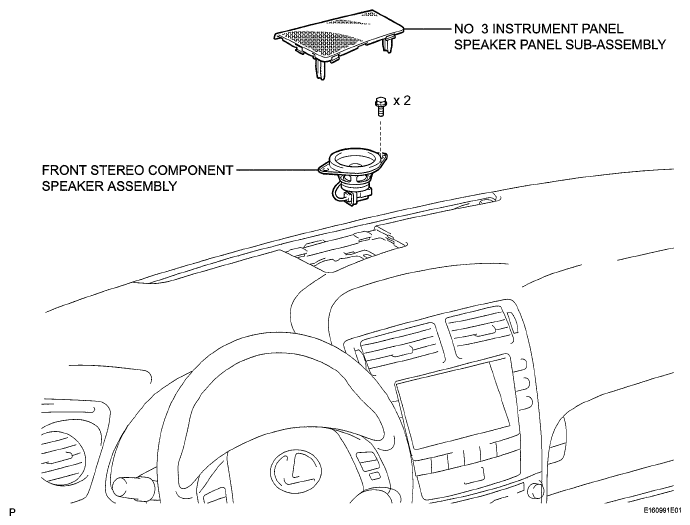 NO 3 INSTRUMENT PANEL SPEAKER PANEL SUB-ASSEMBLY

x 2

FRONT STEREO COMPONENT SPEAKER ASSEMBLY

P

E160991E01