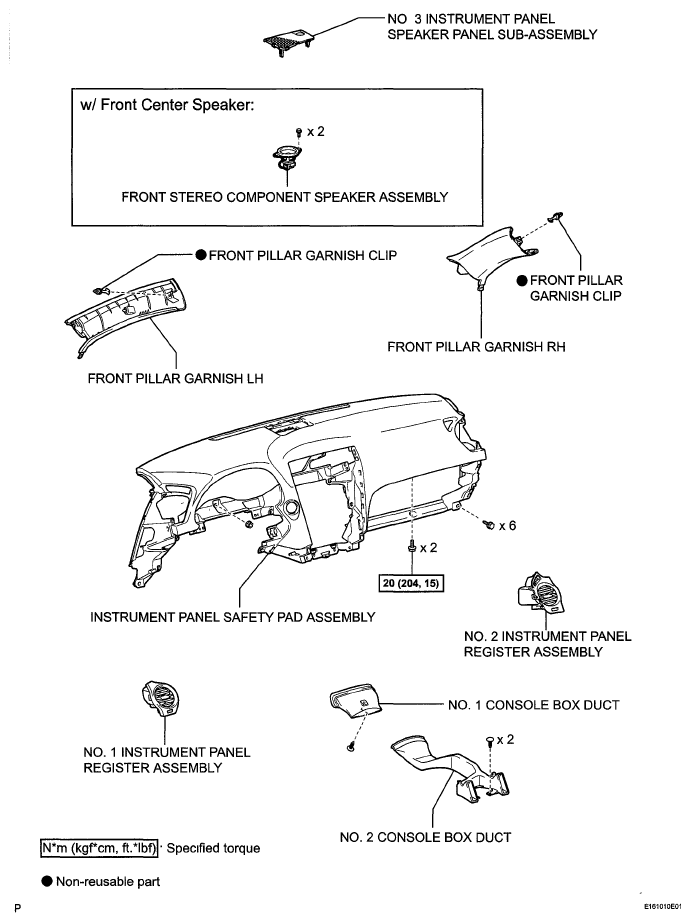 NO 3 INSTRUMENT PANEL SPEAKER PANEL SUB-ASSEMBLY

w/ Front Center Speaker:

x 2

FRONT STEREO COMPONENT SPEAKER ASSEMBLY

● FRONT PILLAR GARNISH CLIP

● FRONT PILLAR GARNISH CLIP

FRONT PILLAR GARNISH RH

FRONT PILLAR GARNISH LH

x 6

x 2

20 (204, 15)

INSTRUMENT PANEL SAFETY PAD ASSEMBLY

NO. 2 INSTRUMENT PANEL REGISTER ASSEMBLY

NO. 1 CONSOLE BOX DUCT

x 2

NO. 1 INSTRUMENT PANEL REGISTER ASSEMBLY

NO. 2 CONSOLE BOX DUCT

N*m (kgf*cm, ft.*lbf) : Specified torque

● Non-reusable part

P

E161010E01