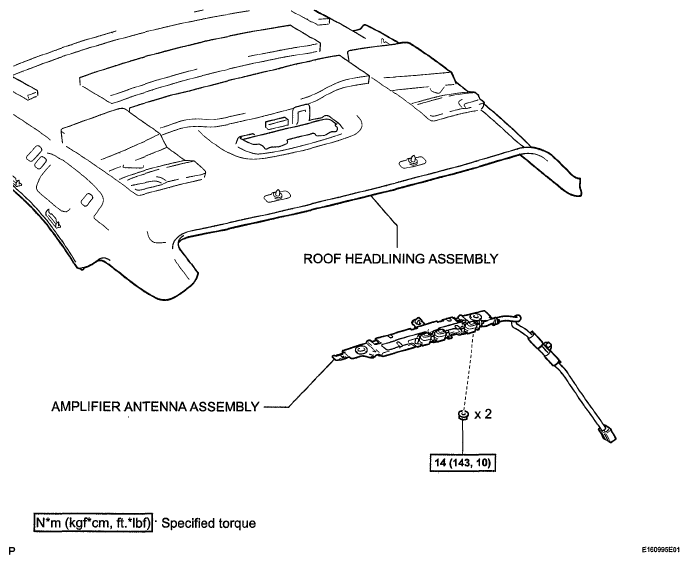 ROOF HEADLINING ASSEMBLY

AMPLIFIER ANTENNA ASSEMBLY

x 2

14 (143, 10)

N*m (kgf*cm, ft.*lbf) : Specified torque

P

E160996E01