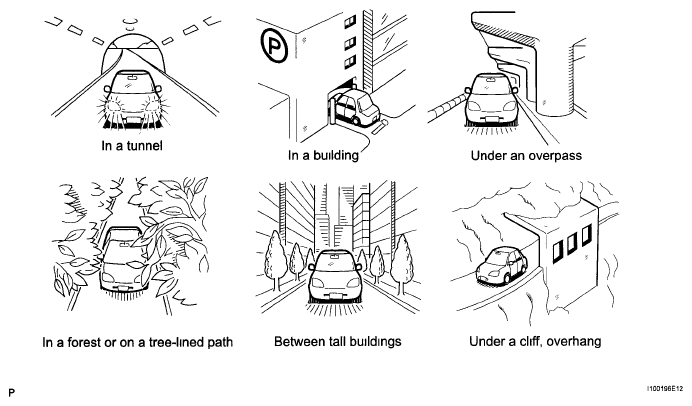 P

In a tunnel

In a building

Under an overpass

In a forest or on a tree-lined path

Between tall buildings

Under a cliff, overhang

P

I100196E12