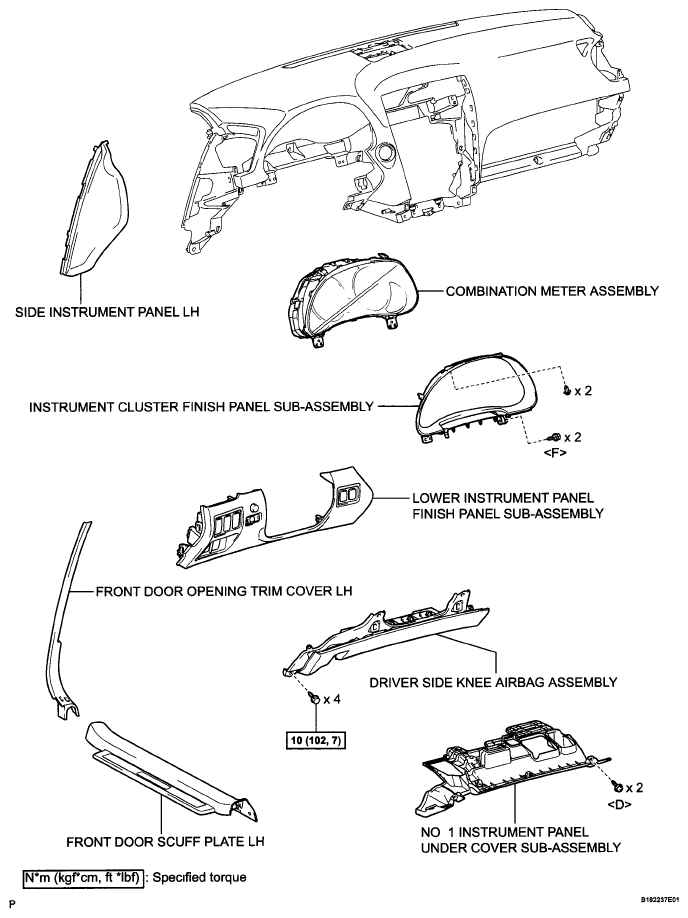 SIDE INSTRUMENT PANEL LH

COMBINATION METER ASSEMBLY

INSTRUMENT CLUSTER FINISH PANEL SUB-ASSEMBLY

x 2

x 2

<F>

LOWER INSTRUMENT PANEL FINISH PANEL SUB-ASSEMBLY

FRONT DOOR OPENING TRIM COVER LH

DRIVER SIDE KNEE AIRBAG ASSEMBLY

x 4

10 (102, 7)

x 2

<D>

NO 1 INSTRUMENT PANEL UNDER COVER SUB-ASSEMBLY

FRONT DOOR SCUFF PLATE LH

N*m (kgf*cm, ft *lbf) : Specified torque

P

B182237E01