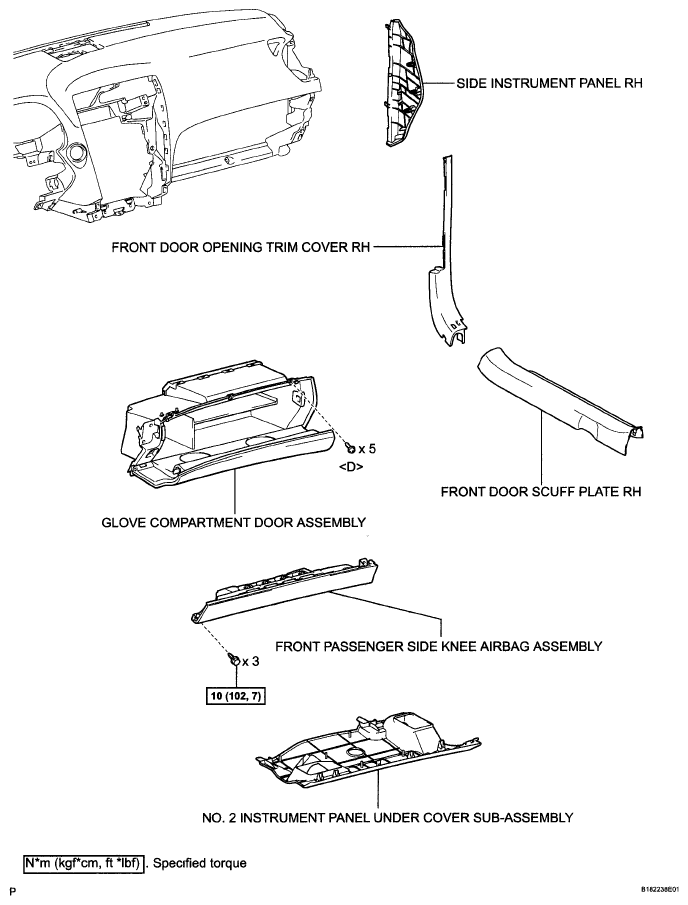 SIDE INSTRUMENT PANEL RH

FRONT DOOR OPENING TRIM COVER RH

x 5
<D>

FRONT DOOR SCUFF PLATE RH

GLOVE COMPARTMENT DOOR ASSEMBLY

FRONT PASSENGER SIDE KNEE AIRBAG ASSEMBLY

x 3

10 (102, 7)

NO. 2 INSTRUMENT PANEL UNDER COVER SUB-ASSEMBLY

N*m (kgf*cm, ft *lbf) : Specified torque

P

B182238E01