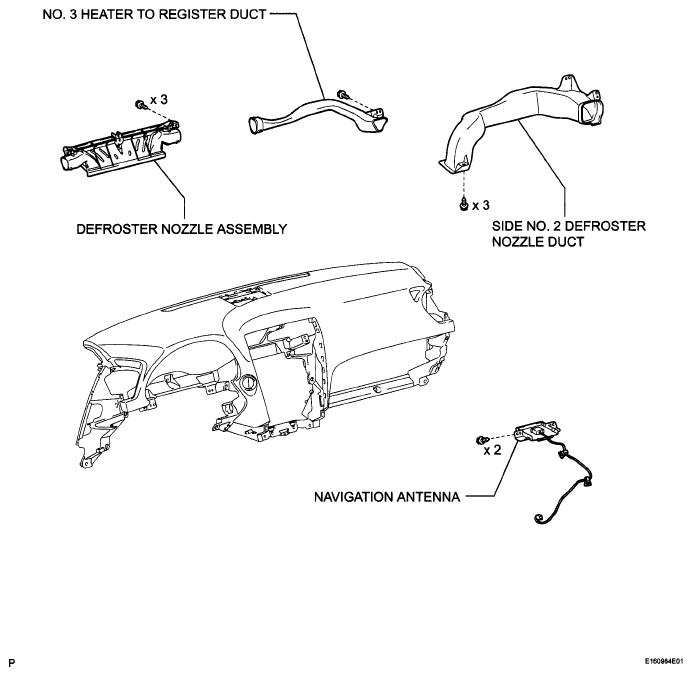 NO. 3 HEATER TO REGISTER DUCT

x 3

DEFROSTER NOZZLE ASSEMBLY

x 3

SIDE NO. 2 DEFROSTER NOZZLE DUCT

x 2

NAVIGATION ANTENNA

P

E160864E01