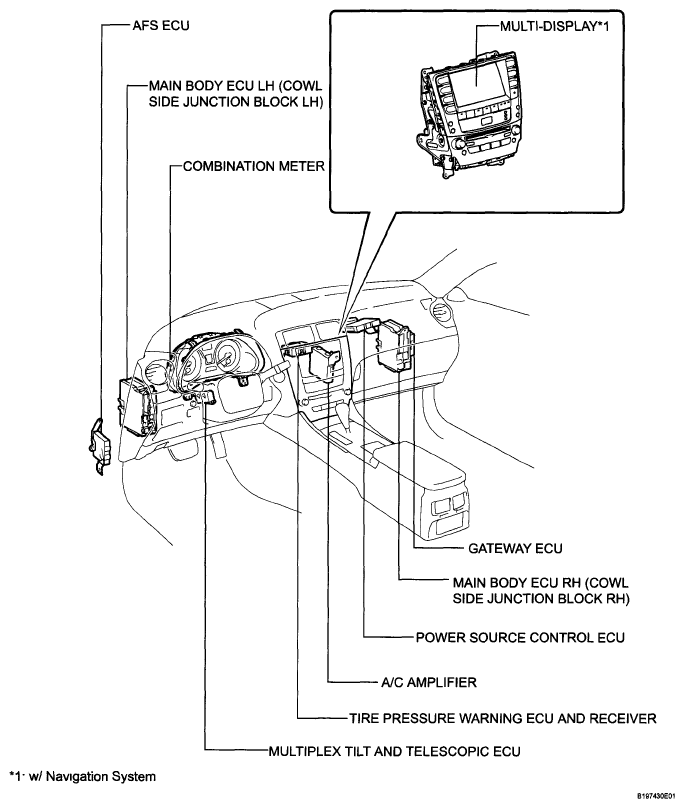 AFS ECU

MAIN BODY ECU LH (COWL SIDE JUNCTION BLOCK LH)

COMBINATION METER

MULTI-DISPLAY*1

GATEWAY ECU

MAIN BODY ECU RH (COWL SIDE JUNCTION BLOCK RH)

POWER SOURCE CONTROL ECU

A/C AMPLIFIER

TIRE PRESSURE WARNING ECU AND RECEIVER

MULTIPLEX TILT AND TELESCOPIC ECU

*1: w/ Navigation System

B197430E01