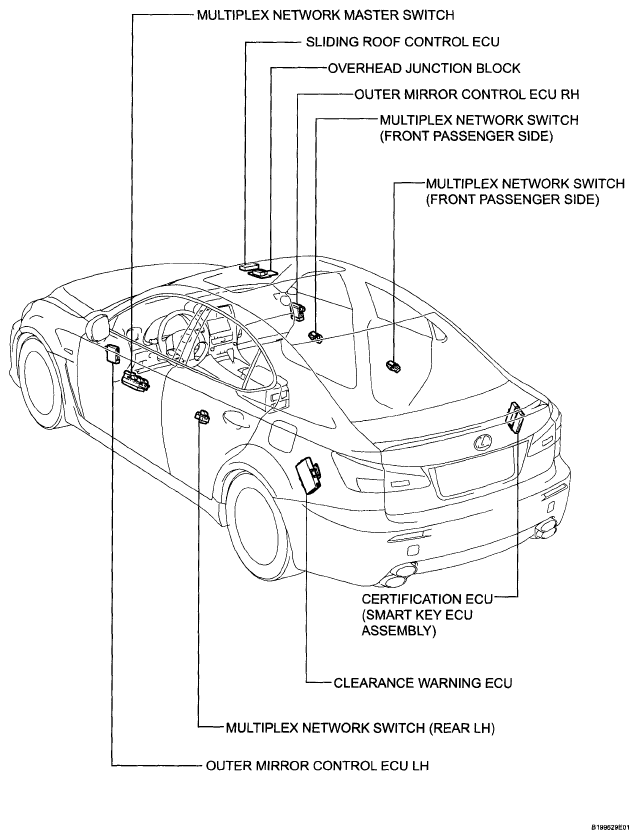 MULTIPLEX NETWORK MASTER SWITCH

SLIDING ROOF CONTROL ECU

OVERHEAD JUNCTION BLOCK

OUTER MIRROR CONTROL ECU RH

MULTIPLEX NETWORK SWITCH (FRONT PASSENGER SIDE)

MULTIPLEX NETWORK SWITCH (FRONT PASSENGER SIDE)

CERTIFICATION ECU (SMART KEY ECU ASSEMBLY)

CLEARANCE WARNING ECU

MULTIPLEX NETWORK SWITCH (REAR LH)

OUTER MIRROR CONTROL ECU LH

B199629E01