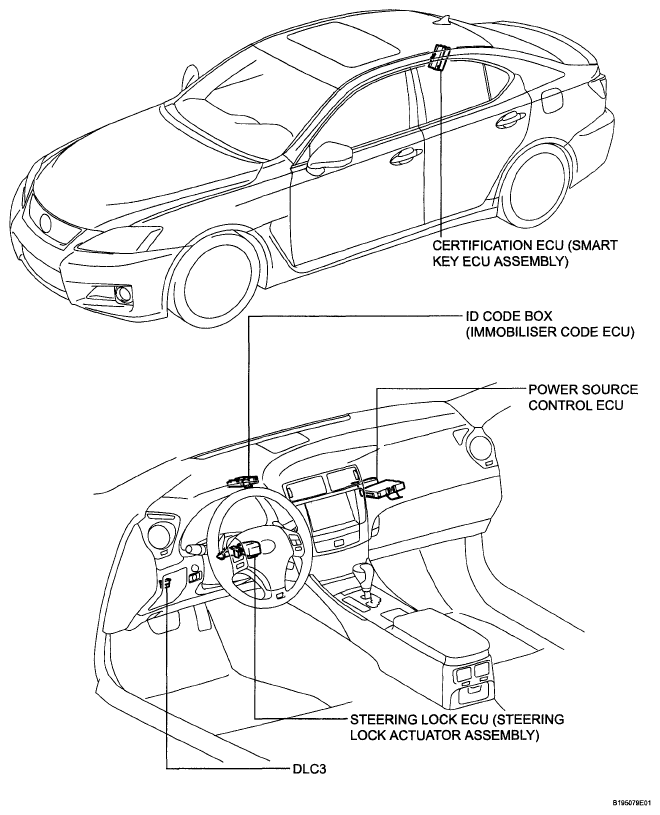 CERTIFICATION ECU (SMART KEY ECU ASSEMBLY)

ID CODE BOX (IMMOBILISER CODE ECU)

POWER SOURCE CONTROL ECU

STEERING LOCK ECU (STEERING LOCK ACTUATOR ASSEMBLY)

DLC3

B195079E01