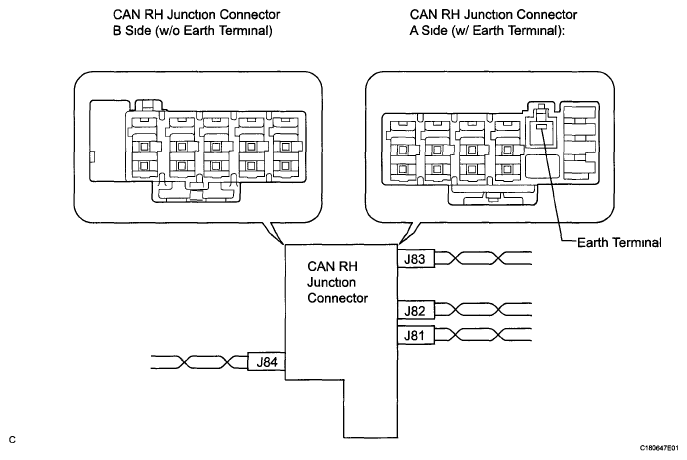 CAN RH Junction Connector
B Side (w/o Earth Terminal)

CAN RH Junction Connector
A Side (w/ Earth Terminal):

Earth Terminal

CAN RH
Junction
Connector

J83

J82

J81

J84

C

C180647E01