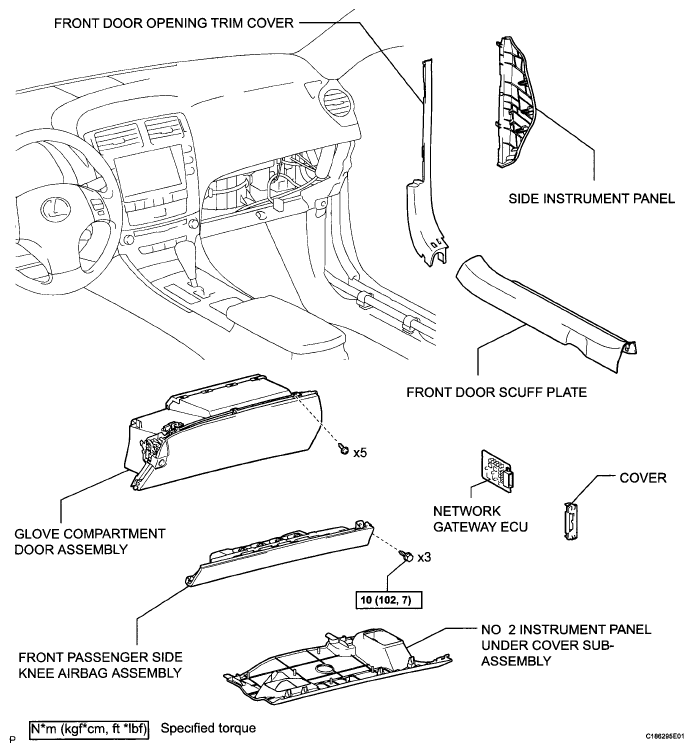 FRONT DOOR OPENING TRIM COVER

SIDE INSTRUMENT PANEL

FRONT DOOR SCUFF PLATE

x5

COVER

NETWORK GATEWAY ECU

GLOVE COMPARTMENT DOOR ASSEMBLY

x3

10 (102, 7)

FRONT PASSENGER SIDE KNEE AIRBAG ASSEMBLY

NO 2 INSTRUMENT PANEL UNDER COVER SUB-ASSEMBLY

N*m (kgf*cm, ft *lbf) Specified torque

P

C186295E01