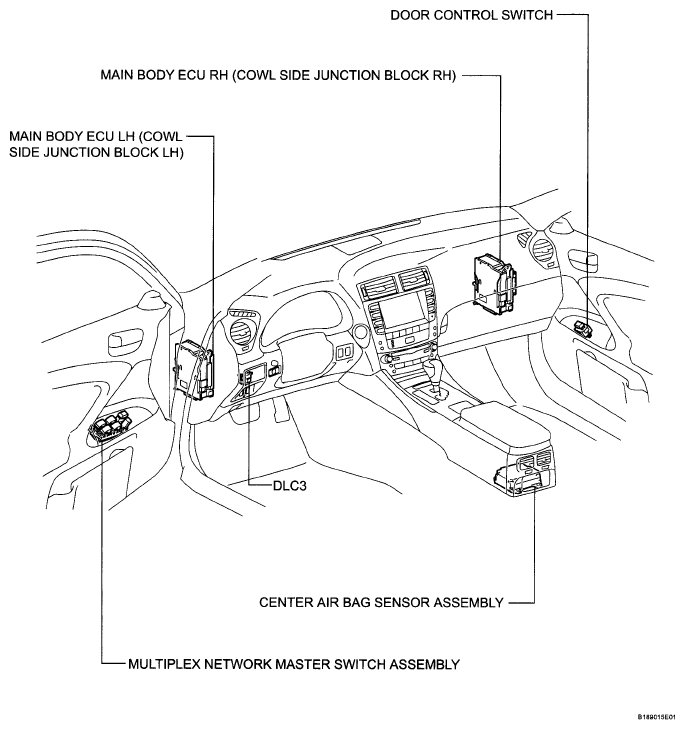 DOOR CONTROL SWITCH

MAIN BODY ECU RH (COWL SIDE JUNCTION BLOCK RH)

MAIN BODY ECU LH (COWL SIDE JUNCTION BLOCK LH)

DLC3

CENTER AIR BAG SENSOR ASSEMBLY

MULTIPLEX NETWORK MASTER SWITCH ASSEMBLY

B189015E01