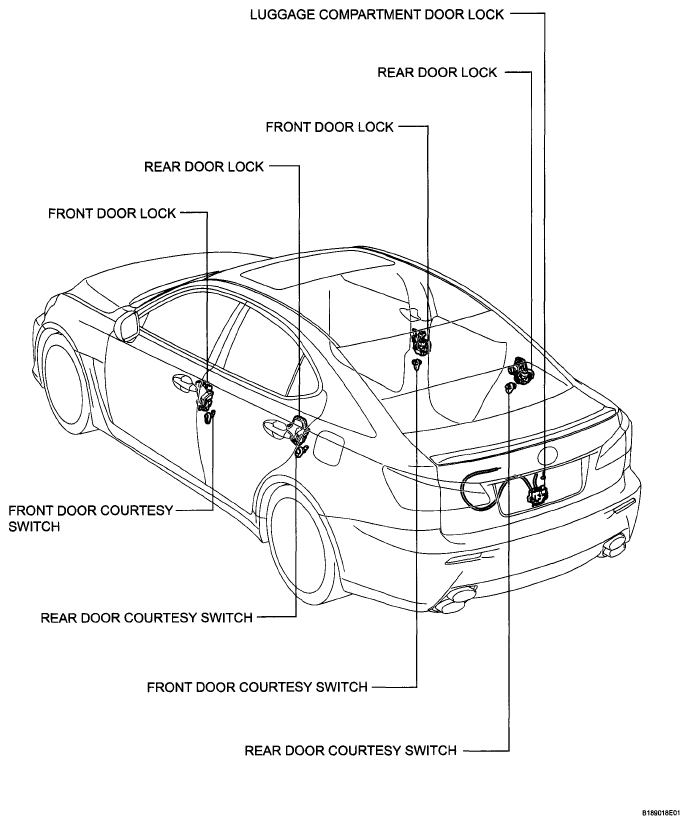 LUGGAGE COMPARTMENT DOOR LOCK

REAR DOOR LOCK

FRONT DOOR LOCK

REAR DOOR LOCK

FRONT DOOR LOCK

FRONT DOOR COURTESY SWITCH

REAR DOOR COURTESY SWITCH

FRONT DOOR COURTESY SWITCH

REAR DOOR COURTESY SWITCH

B189018E01