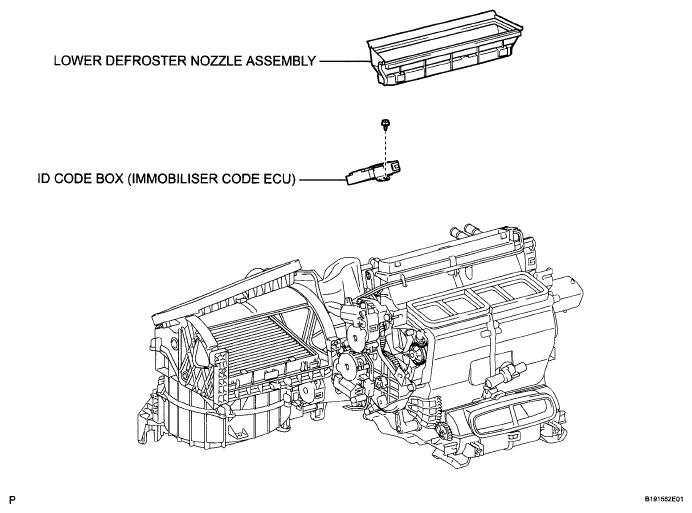 LOWER DEFROSTER NOZZLE ASSEMBLY

ID CODE BOX (IMMOBILISER CODE ECU)

P

B191582E01