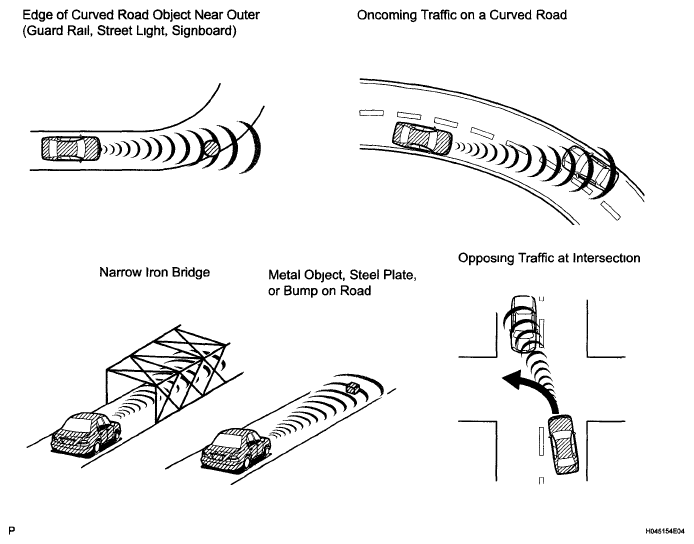 Edge of Curved Road Object Near Outer (Guard Rail, Street Light, Signboard)

Oncoming Traffic on a Curved Road

Narrow Iron Bridge

Metal Object, Steel Plate, or Bump on Road

Opposing Traffic at Intersection

P

H046154E04