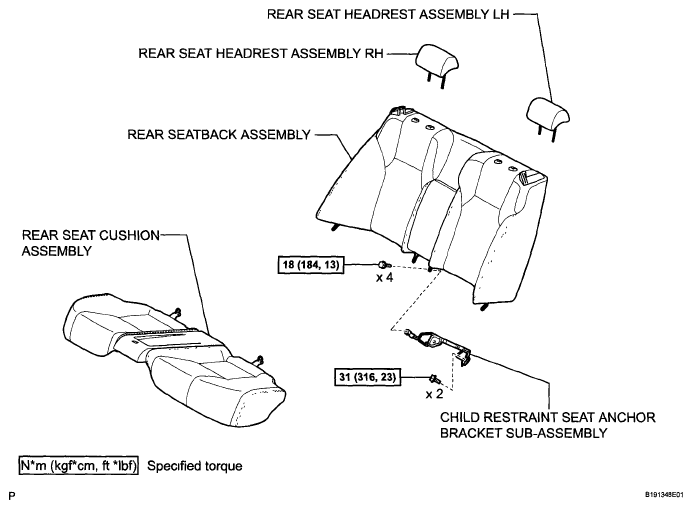 REAR SEAT HEADREST ASSEMBLY LH

REAR SEAT HEADREST ASSEMBLY RH

REAR SEATBACK ASSEMBLY

REAR SEAT CUSHION ASSEMBLY

18 (184, 13)

x 4

31 (316, 23)

x 2

CHILD RESTRAINT SEAT ANCHOR BRACKET SUB-ASSEMBLY

N*m (kgf*cm, ft *lbf) Specified torque

P

B191348E01