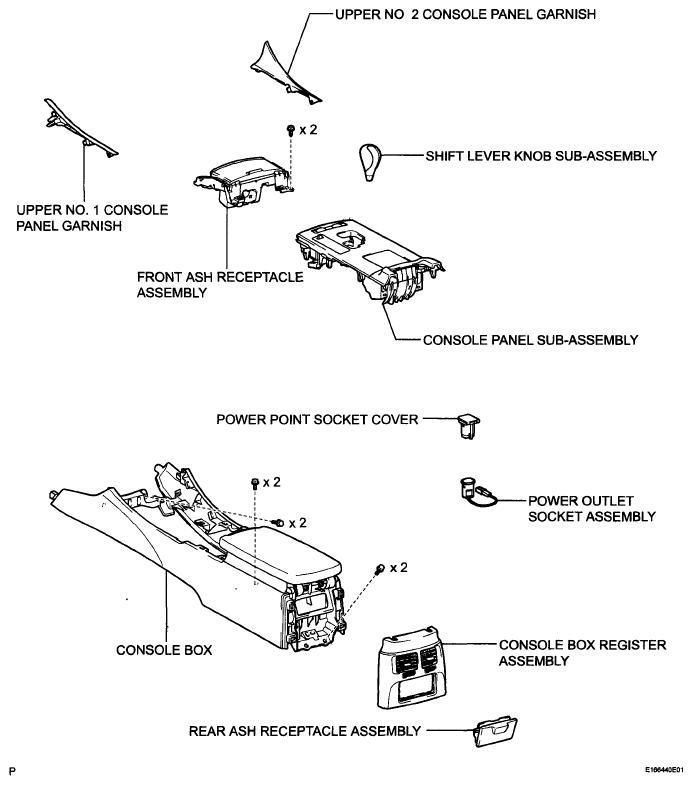 UPPER NO 2 CONSOLE PANEL GARNISH

x 2

SHIFT LEVER KNOB SUB-ASSEMBLY

UPPER NO. 1 CONSOLE PANEL GARNISH

FRONT ASH RECEPTACLE ASSEMBLY

CONSOLE PANEL SUB-ASSEMBLY

POWER POINT SOCKET COVER

x 2

x 2

POWER OUTLET SOCKET ASSEMBLY

x 2

CONSOLE BOX

CONSOLE BOX REGISTER ASSEMBLY

REAR ASH RECEPTACLE ASSEMBLY

P

E166440E01