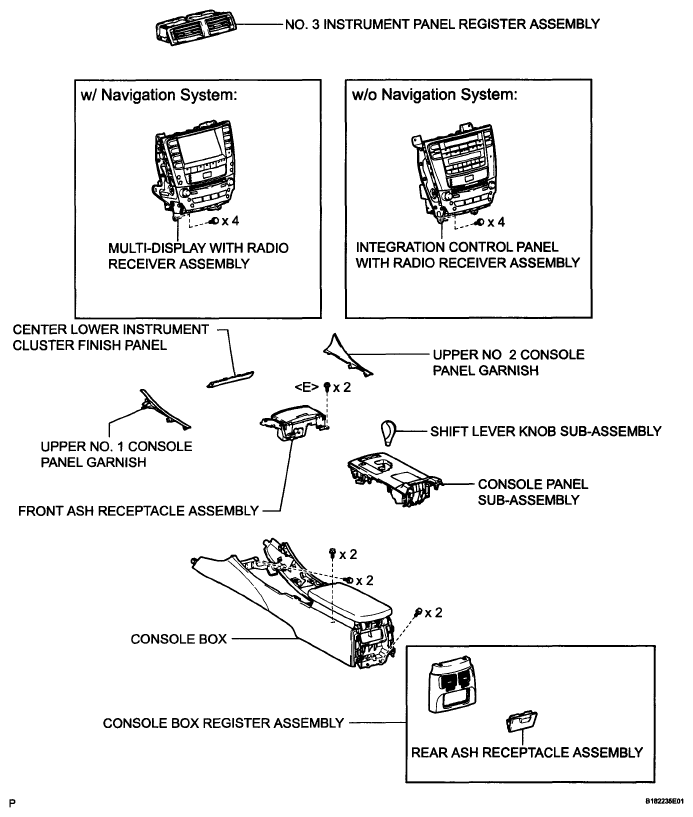 NO. 3 INSTRUMENT PANEL REGISTER ASSEMBLY

w/ Navigation System:

x 4

MULTI-DISPLAY WITH RADIO RECEIVER ASSEMBLY

w/o Navigation System:

x 4

INTEGRATION CONTROL PANEL WITH RADIO RECEIVER ASSEMBLY

CENTER LOWER INSTRUMENT CLUSTER FINISH PANEL

UPPER NO 2 CONSOLE PANEL GARNISH

<E> x 2

UPPER NO. 1 CONSOLE PANEL GARNISH

SHIFT LEVER KNOB SUB-ASSEMBLY

CONSOLE PANEL SUB-ASSEMBLY

FRONT ASH RECEPTACLE ASSEMBLY

x 2

x 2

x 2

CONSOLE BOX

CONSOLE BOX REGISTER ASSEMBLY

REAR ASH RECEPTACLE ASSEMBLY

P

B182235E01