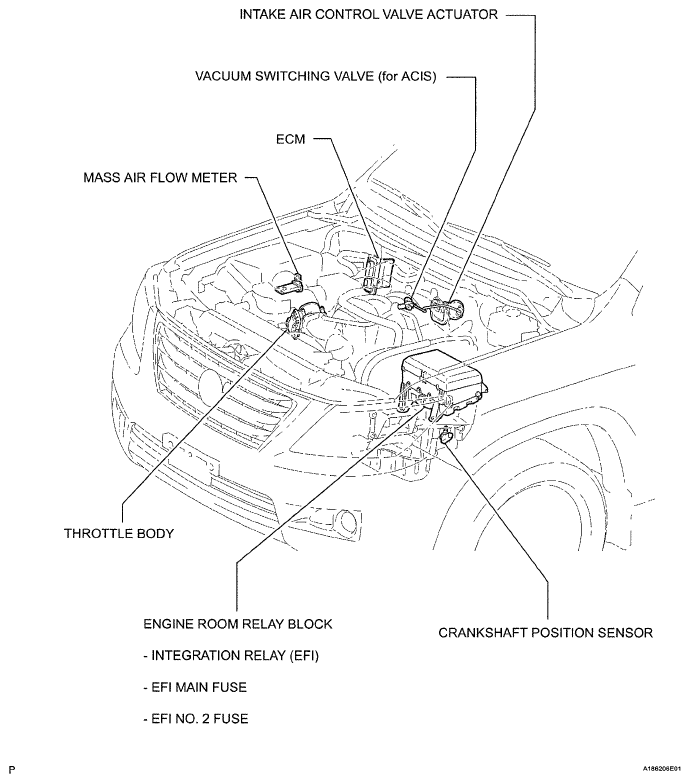 INTAKE AIR CONTROL VALVE ACTUATOR

VACUUM SWITCHING VALVE (for ACIS)

ECM

MASS AIR FLOW METER

THROTTLE BODY

ENGINE ROOM RELAY BLOCK

- INTEGRATION RELAY (EFI)

- EFI MAIN FUSE

- EFI NO. 2 FUSE

CRANKSHAFT POSITION SENSOR

P

A186206E01