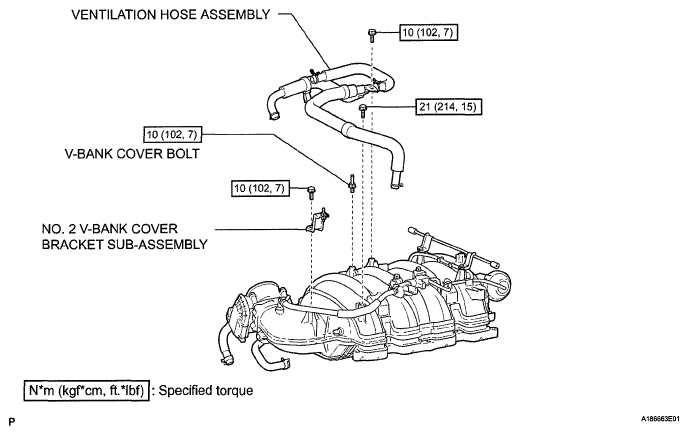 VENTILATION HOSE ASSEMBLY

10 (102, 7)

21 (214, 15)

10 (102, 7)

V-BANK COVER BOLT

10 (102, 7)

NO. 2 V-BANK COVER BRACKET SUB-ASSEMBLY

N*m (kgf*cm, ft.*lbf) : Specified torque

P

A186663E01