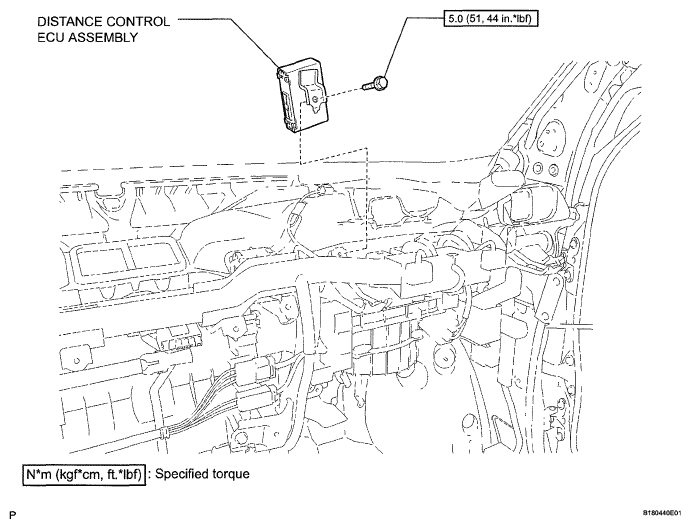 DISTANCE CONTROL ECU ASSEMBLY

5.0 (51, 44 in.*lbf)

N*m (kgf*cm, ft.*lbf) : Specified torque

P

B180440E01