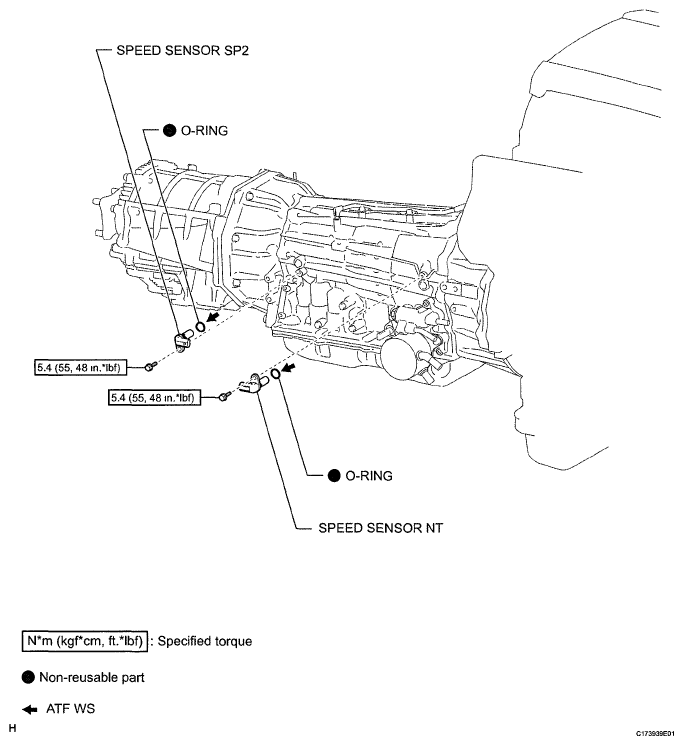 SPEED SENSOR SP2

● O-RING

5.4 (55, 48 in.*lbf)

5.4 (55, 48 in.*lbf)

● O-RING

SPEED SENSOR NT

N*m (kgf*cm, ft.*lbf) : Specified torque

● Non-reusable part

← ATF WS

H

C173939E01