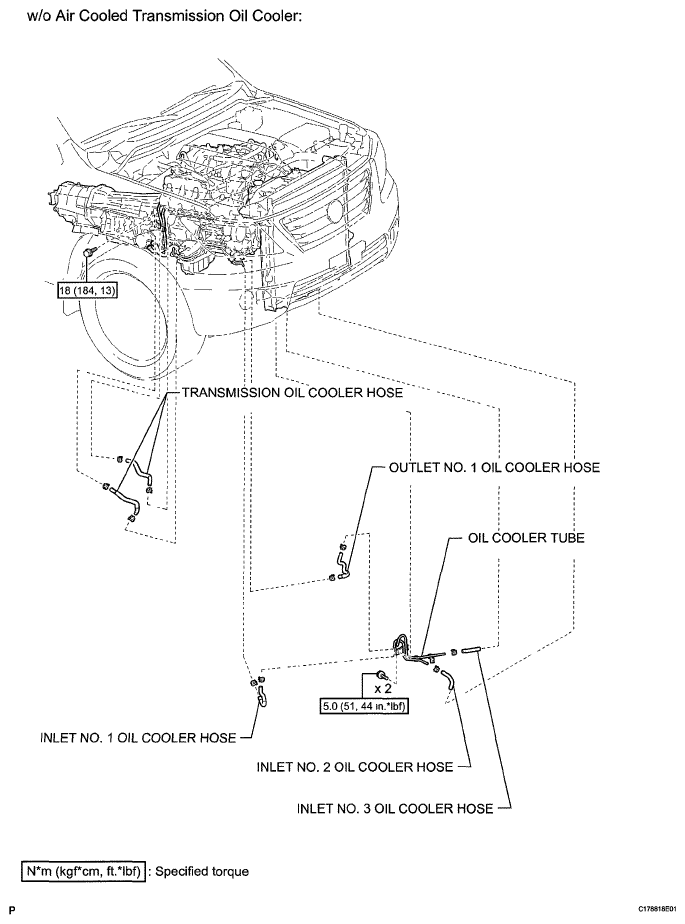 w/o Air Cooled Transmission Oil Cooler:

18 (184, 13)

TRANSMISSION OIL COOLER HOSE

OUTLET NO. 1 OIL COOLER HOSE

OIL COOLER TUBE

x 2

5.0 (51, 44 in.*lbf)

INLET NO. 1 OIL COOLER HOSE

INLET NO. 2 OIL COOLER HOSE

INLET NO. 3 OIL COOLER HOSE

N*m (kgf*cm, ft.*lbf) : Specified torque

P

C178818E01