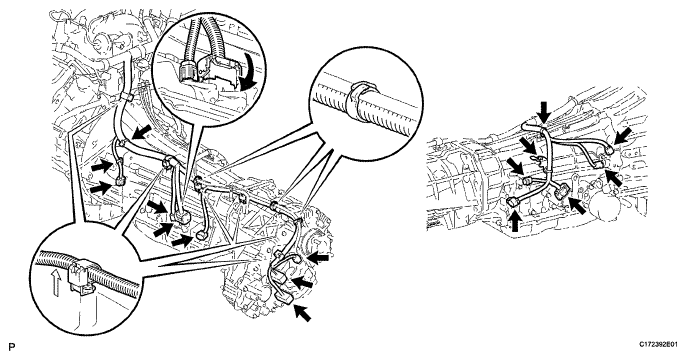 P

C172392E01