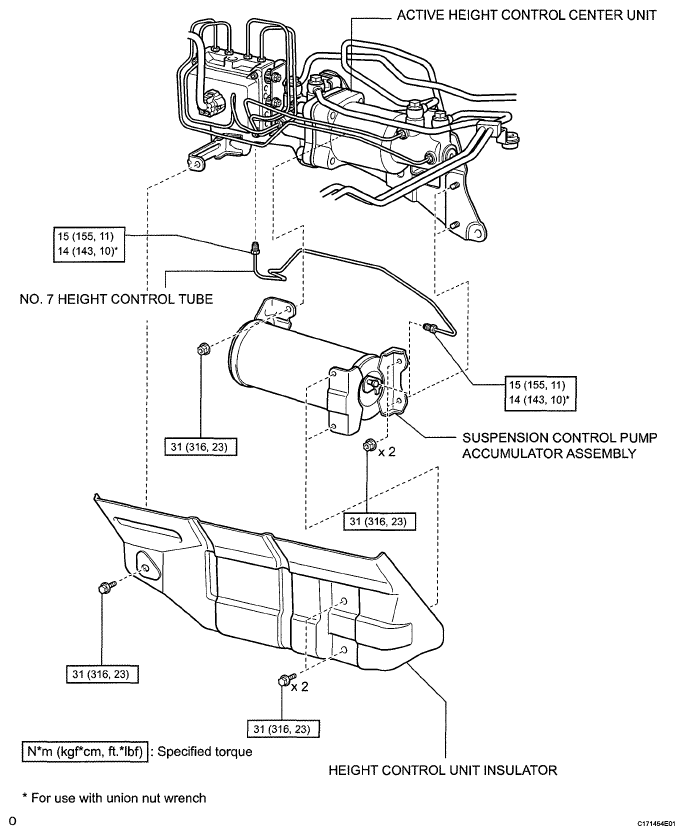 ACTIVE HEIGHT CONTROL CENTER UNIT

15 (155, 11)
14 (143, 10)*

NO. 7 HEIGHT CONTROL TUBE

15 (155, 11)
14 (143, 10)*

31 (316, 23)

SUSPENSION CONTROL PUMP ACCUMULATOR ASSEMBLY

x 2

31 (316, 23)

31 (316, 23)

x 2

31 (316, 23)

N*m (kgf*cm, ft.*lbf) : Specified torque

HEIGHT CONTROL UNIT INSULATOR

* For use with union nut wrench

O

C171464E01