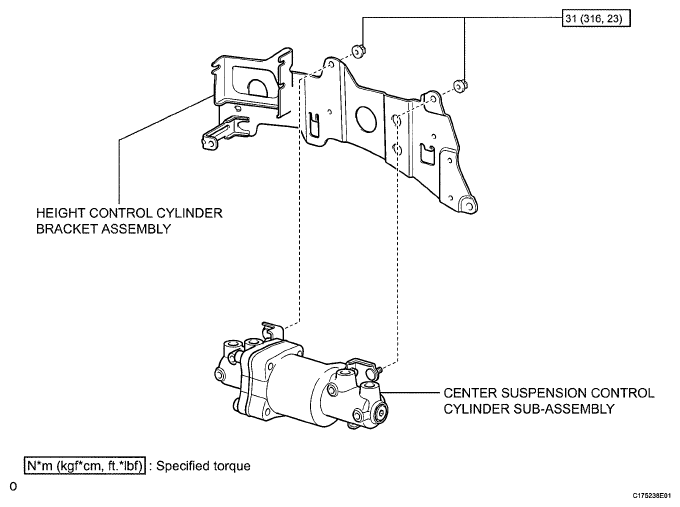 31 (316, 23)

HEIGHT CONTROL CYLINDER BRACKET ASSEMBLY

CENTER SUSPENSION CONTROL CYLINDER SUB-ASSEMBLY

N*m (kgf*cm, ft.*lbf) : Specified torque

0

C175238E01