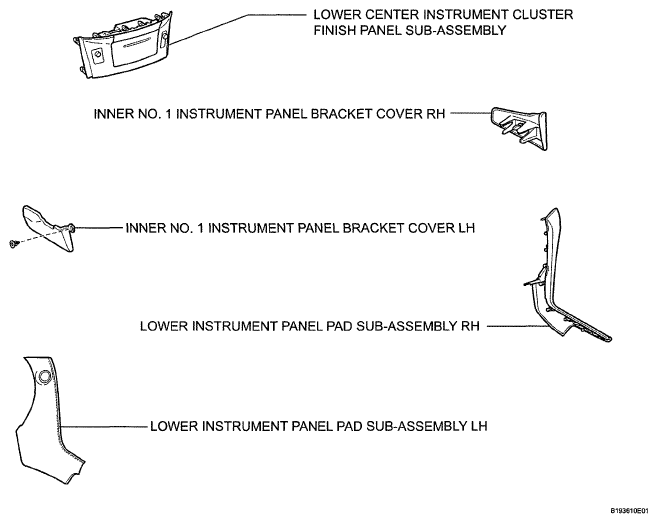 LOWER CENTER INSTRUMENT CLUSTER FINISH PANEL SUB-ASSEMBLY

INNER NO. 1 INSTRUMENT PANEL BRACKET COVER RH

INNER NO. 1 INSTRUMENT PANEL BRACKET COVER LH

LOWER INSTRUMENT PANEL PAD SUB-ASSEMBLY RH

LOWER INSTRUMENT PANEL PAD SUB-ASSEMBLY LH

B193610E01