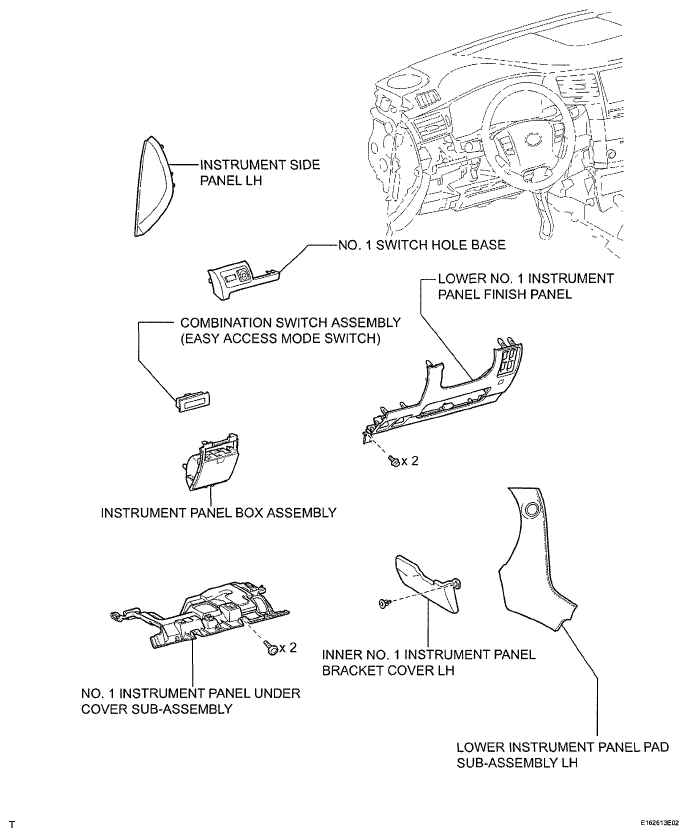 INSTRUMENT SIDE PANEL LH

NO. 1 SWITCH HOLE BASE

LOWER NO. 1 INSTRUMENT PANEL FINISH PANEL

COMBINATION SWITCH ASSEMBLY (EASY ACCESS MODE SWITCH)

x 2

INSTRUMENT PANEL BOX ASSEMBLY

x 2

INNER NO. 1 INSTRUMENT PANEL BRACKET COVER LH

NO. 1 INSTRUMENT PANEL UNDER COVER SUB-ASSEMBLY

LOWER INSTRUMENT PANEL PAD SUB-ASSEMBLY LH

T

E162613E02