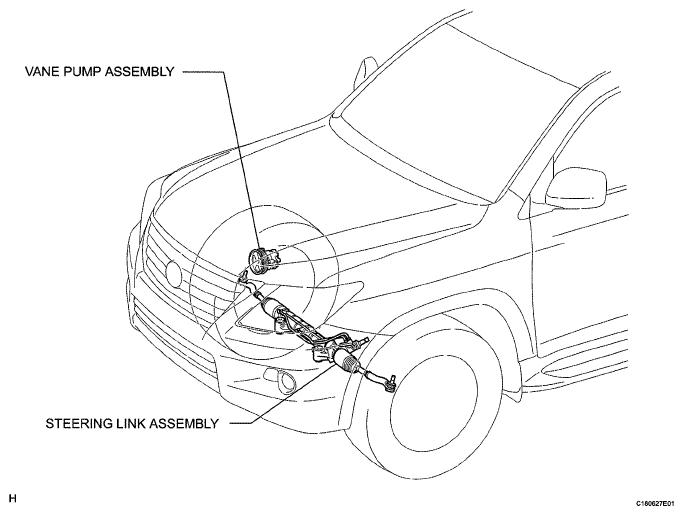 VANE PUMP ASSEMBLY

STEERING LINK ASSEMBLY

H

C180627E01