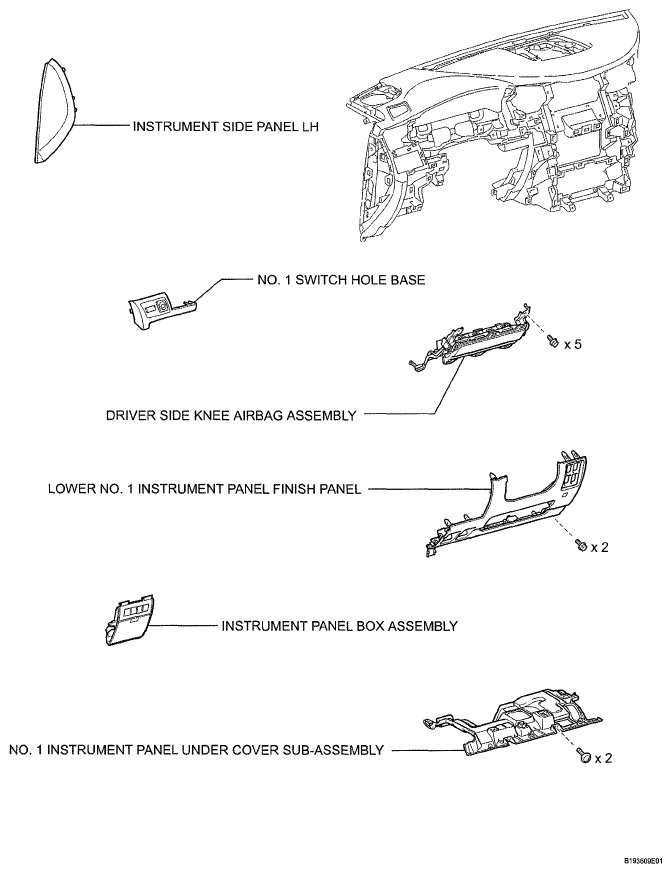 INSTRUMENT SIDE PANEL LH

NO. 1 SWITCH HOLE BASE

x 5

DRIVER SIDE KNEE AIRBAG ASSEMBLY

LOWER NO. 1 INSTRUMENT PANEL FINISH PANEL

x 2

INSTRUMENT PANEL BOX ASSEMBLY

NO. 1 INSTRUMENT PANEL UNDER COVER SUB-ASSEMBLY

x 2

B193609E01