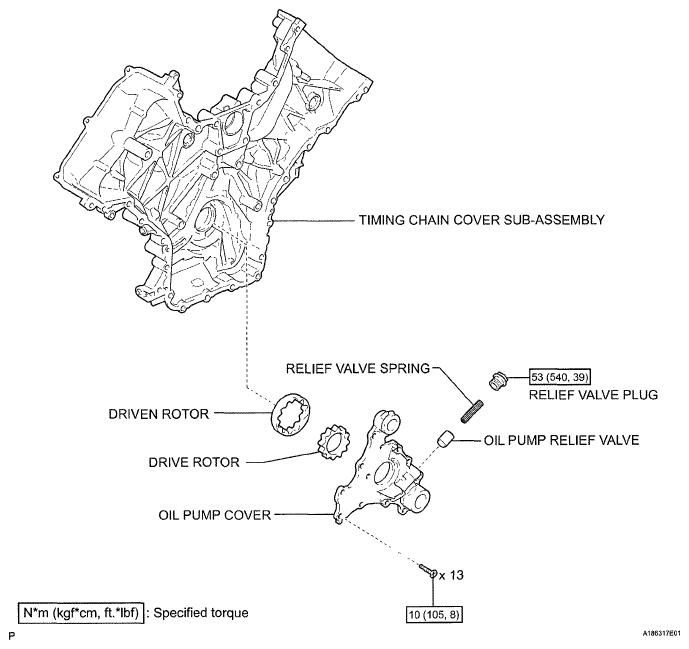 TIMING CHAIN COVER SUB-ASSEMBLY

RELIEF VALVE SPRING

53 (540, 39)

RELIEF VALVE PLUG

DRIVEN ROTOR

OIL PUMP RELIEF VALVE

DRIVE ROTOR

OIL PUMP COVER

x 13

10 (105, 8)

N*m (kgf*cm, ft.*lbf) : Specified torque

P

A186317E01