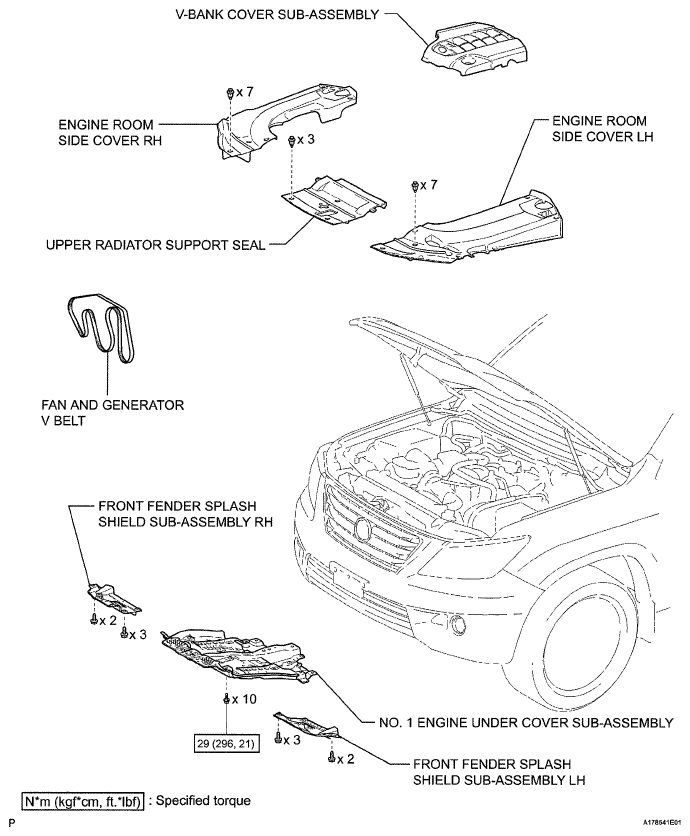 V-BANK COVER SUB-ASSEMBLY

x 7

ENGINE ROOM SIDE COVER RH

x 3

ENGINE ROOM SIDE COVER LH

x 7

UPPER RADIATOR SUPPORT SEAL

FAN AND GENERATOR V BELT

FRONT FENDER SPLASH SHIELD SUB-ASSEMBLY RH

x 2

x 3

x 10

29 (296, 21)

NO. 1 ENGINE UNDER COVER SUB-ASSEMBLY

x 3

x 2

FRONT FENDER SPLASH SHIELD SUB-ASSEMBLY LH

N*m (kgf*cm, ft.*lbf) : Specified torque

P

A178541E01