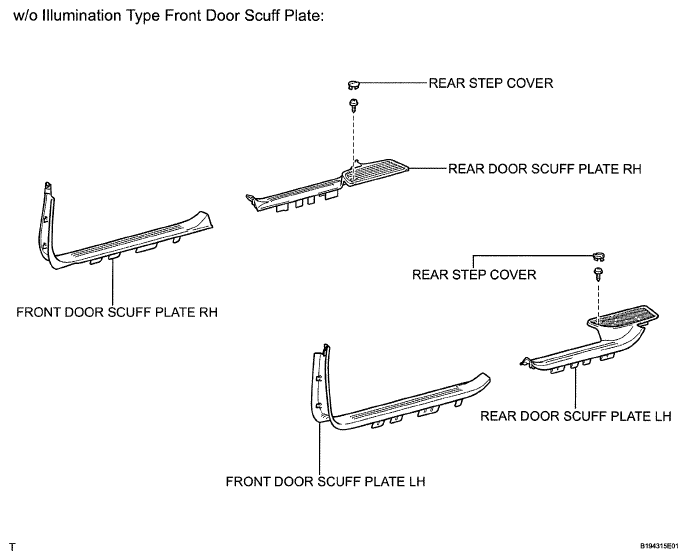 w/o Illumination Type Front Door Scuff Plate:

REAR STEP COVER

REAR DOOR SCUFF PLATE RH

FRONT DOOR SCUFF PLATE RH

REAR STEP COVER

REAR DOOR SCUFF PLATE LH

FRONT DOOR SCUFF PLATE LH

T

B194315E01