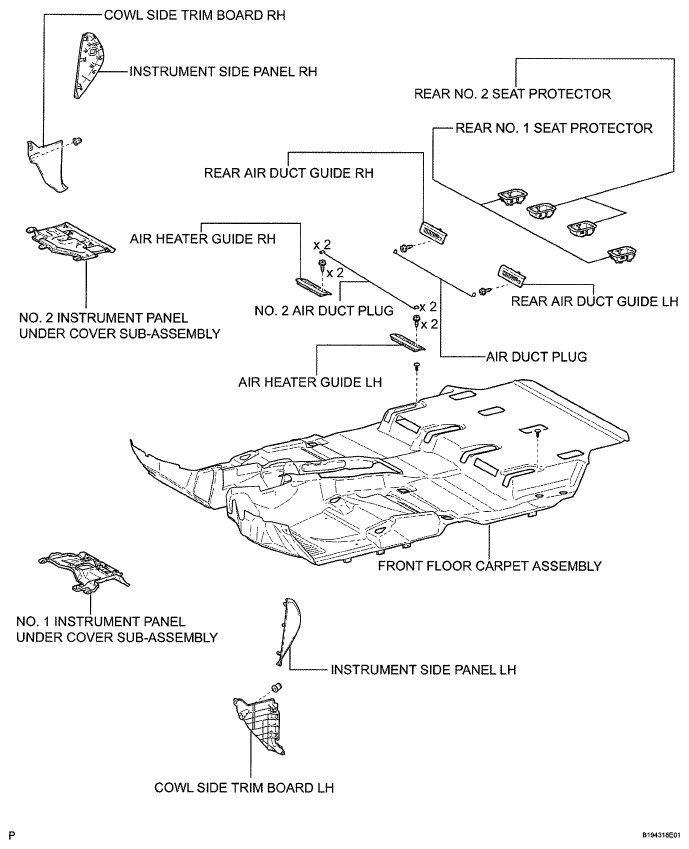 COWL SIDE TRIM BOARD RH

INSTRUMENT SIDE PANEL RH

REAR NO. 2 SEAT PROTECTOR

REAR NO. 1 SEAT PROTECTOR

REAR AIR DUCT GUIDE RH

AIR HEATER GUIDE RH

x 2

x 2

NO. 2 INSTRUMENT PANEL UNDER COVER SUB-ASSEMBLY

NO. 2 AIR DUCT PLUG

x 2

x 2

REAR AIR DUCT GUIDE LH

AIR DUCT PLUG

AIR HEATER GUIDE LH

FRONT FLOOR CARPET ASSEMBLY

NO. 1 INSTRUMENT PANEL UNDER COVER SUB-ASSEMBLY

INSTRUMENT SIDE PANEL LH

COWL SIDE TRIM BOARD LH

P

B194318E01