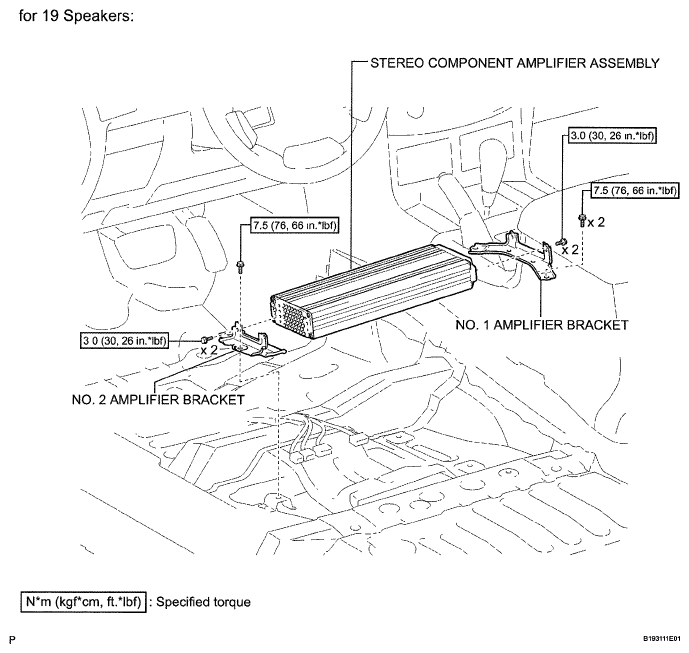 for 19 Speakers:

STEREO COMPONENT AMPLIFIER ASSEMBLY

3.0 (30, 26 in.*lbf)

7.5 (76, 66 in.*lbf)

x 2

x 2

7.5 (76, 66 in.*lbf)

NO. 1 AMPLIFIER BRACKET

3 0 (30, 26 in.*lbf)

x 2

NO. 2 AMPLIFIER BRACKET

N*m (kgf*cm, ft.*lbf) : Specified torque

P

B193111E01