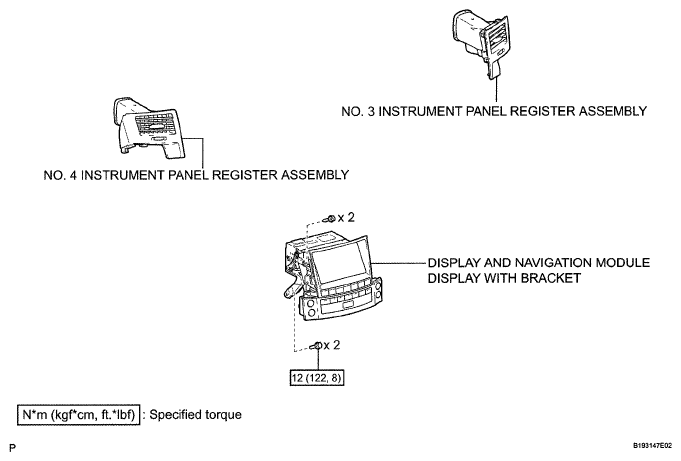 NO. 3 INSTRUMENT PANEL REGISTER ASSEMBLY

NO. 4 INSTRUMENT PANEL REGISTER ASSEMBLY

x 2

DISPLAY AND NAVIGATION MODULE DISPLAY WITH BRACKET

x 2

12 (122, 8)

N*m (kgf*cm, ft.*lbf) : Specified torque

P

B193147E02