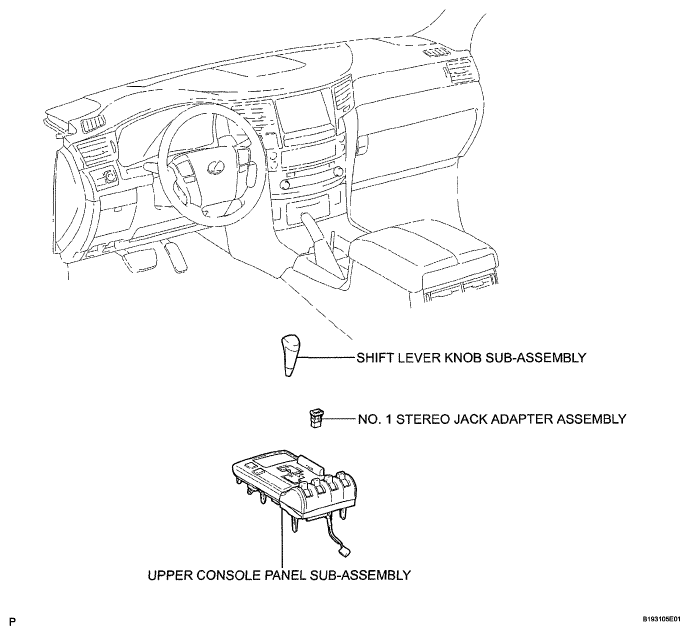 SHIFT LEVER KNOB SUB-ASSEMBLY

NO. 1 STEREO JACK ADAPTER ASSEMBLY

UPPER CONSOLE PANEL SUB-ASSEMBLY

P

B193105E01