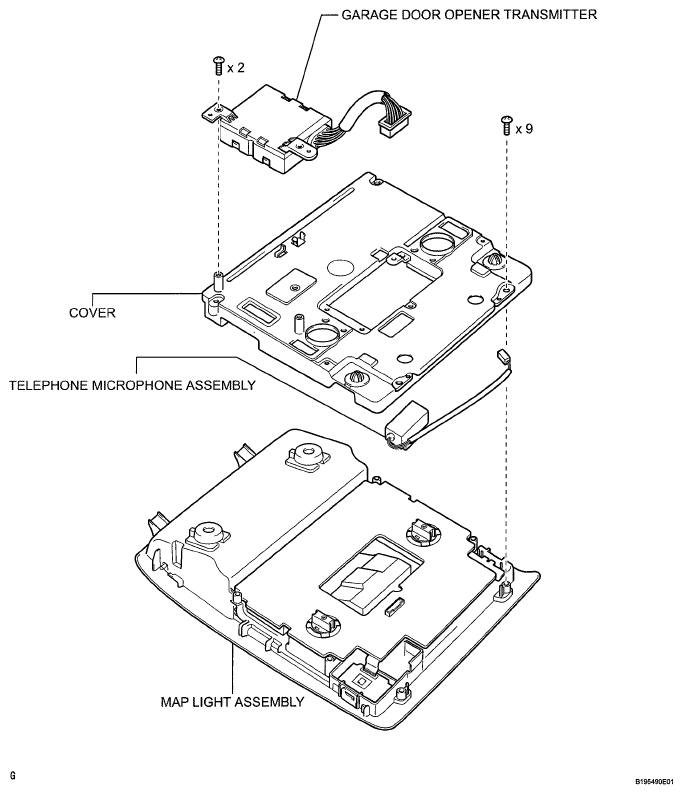 GARAGE DOOR OPENER TRANSMITTER

x 2

x 9

COVER

TELEPHONE MICROPHONE ASSEMBLY

MAP LIGHT ASSEMBLY

G

B195490E01