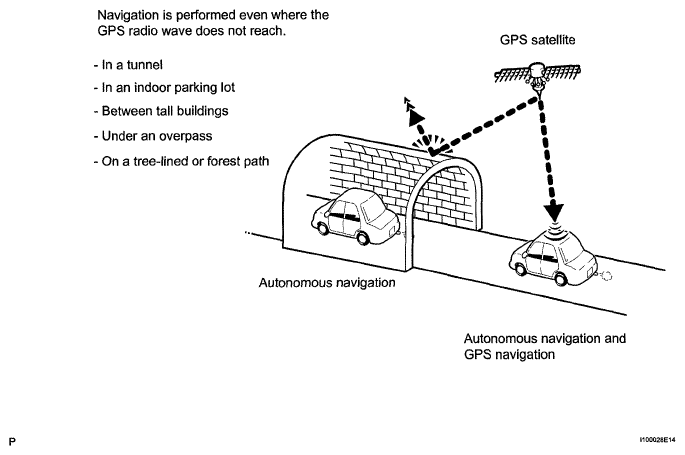 Navigation is performed even where the GPS radio wave does not reach.

- In a tunnel
- In an indoor parking lot
- Between tall buildings
- Under an overpass
- On a tree-lined or forest path

GPS satellite

Autonomous navigation

Autonomous navigation and GPS navigation

P

I100028E14